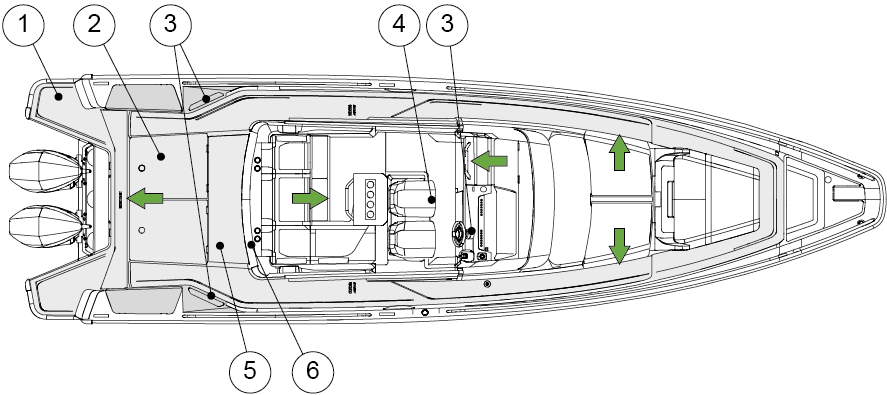 1
2
3
4
3
5
6